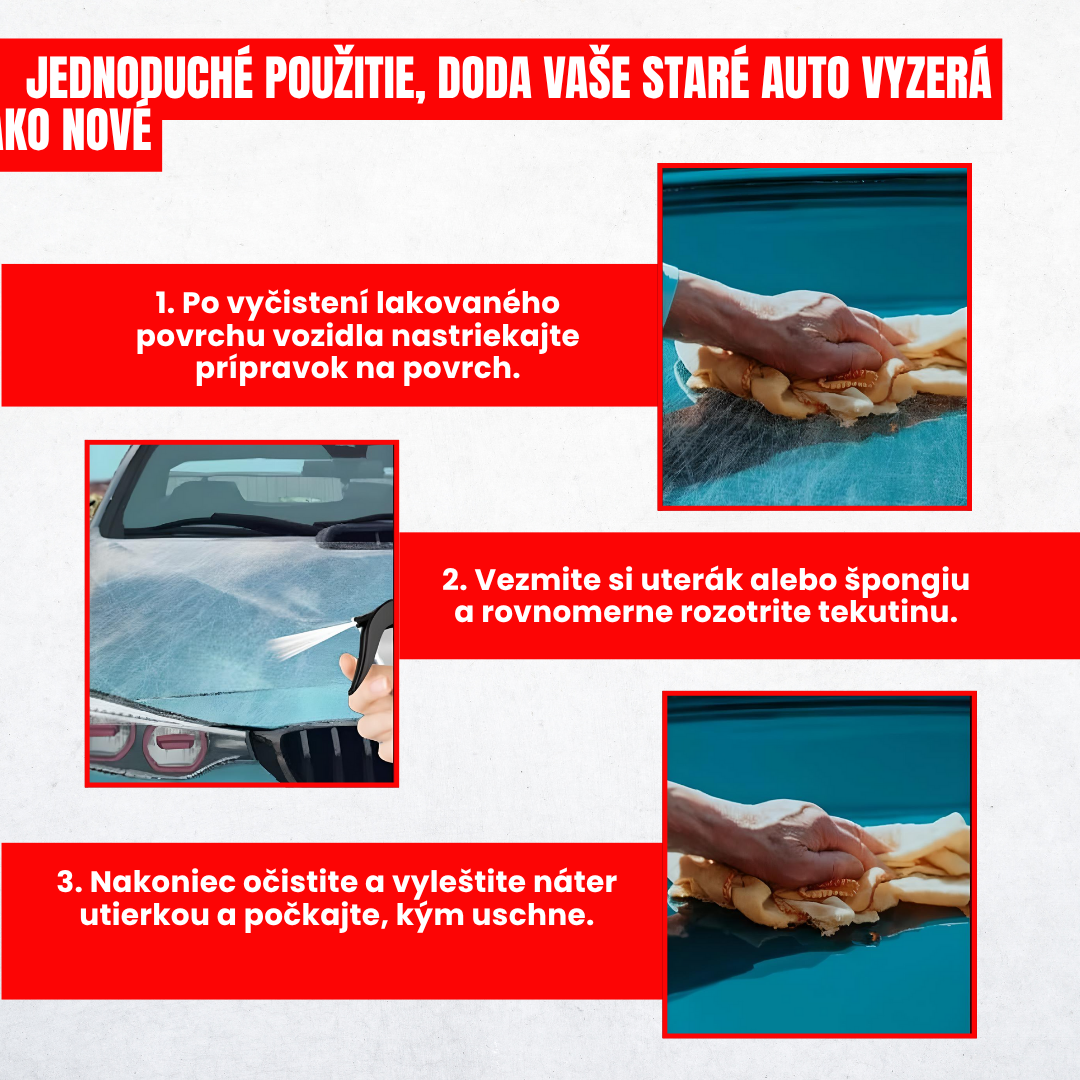 JEDNODUCHÉ POUŽITIE, DODA VAŠE STARÉ AUTO VYZERÁ AKO NOVÉ

1. Po vyčistení lakovaného povrchu vozidla nastriekajte prípravok na povrch.

2. Vezmite si uterák alebo špongiu a rovnomerne rozotrite tekutinu.

3. Nakoniec očistite a vyleštite náter utierkou a počkajte, kým uschne.